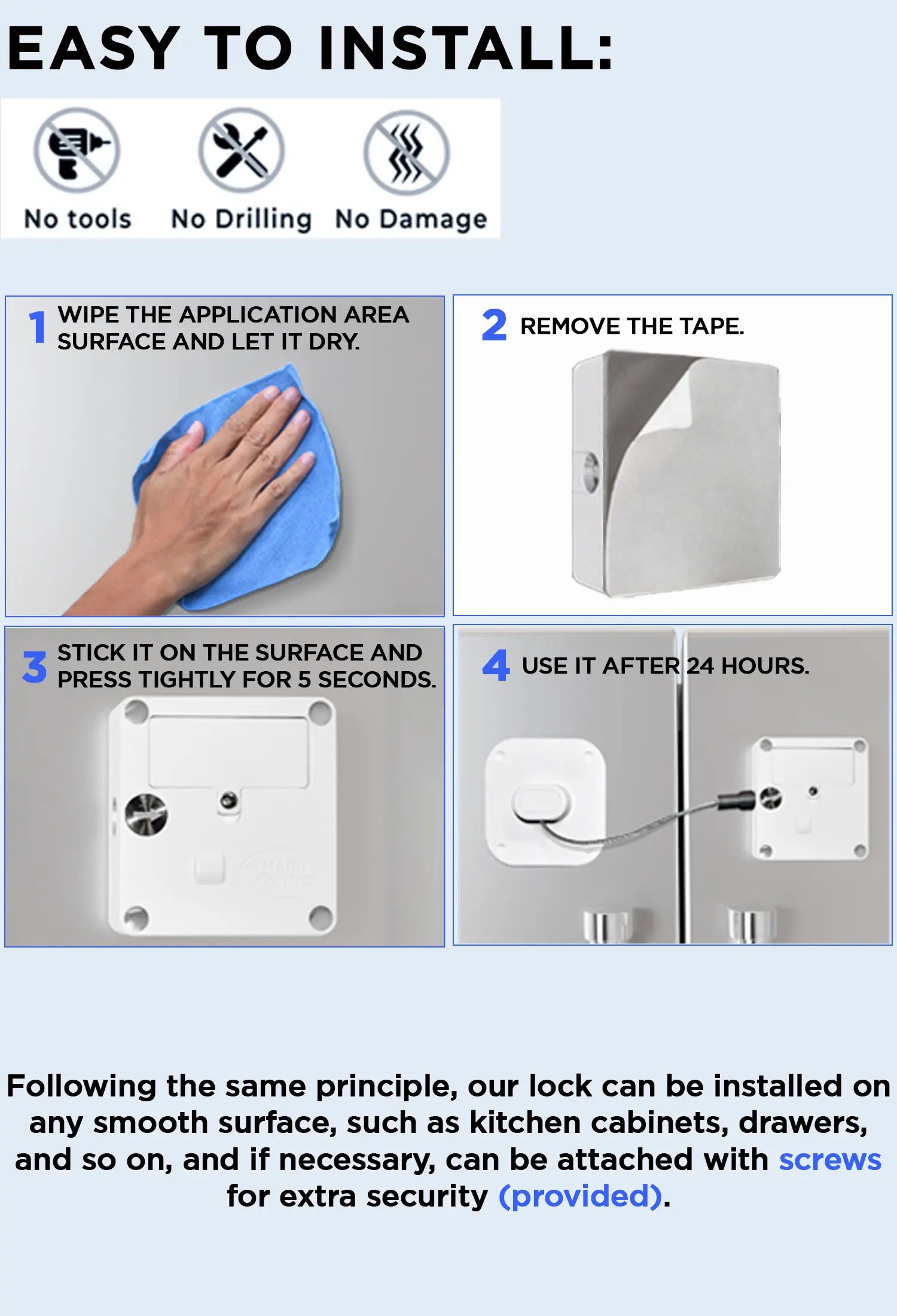 EASY TO INSTALL:

No tools

No Drilling

No Damage

1 WIPE THE APPLICATION AREA SURFACE AND LET IT DRY.

2 REMOVE THE TAPE.

3 STICK IT ON THE SURFACE AND PRESS TIGHTLY FOR 5 SECONDS.

4 USE IT AFTER 24 HOURS.

Following the same principle, our lock can be installed on any smooth surface, such as kitchen cabinets, drawers, and so on, and if necessary, can be attached with screws for extra security (provided).