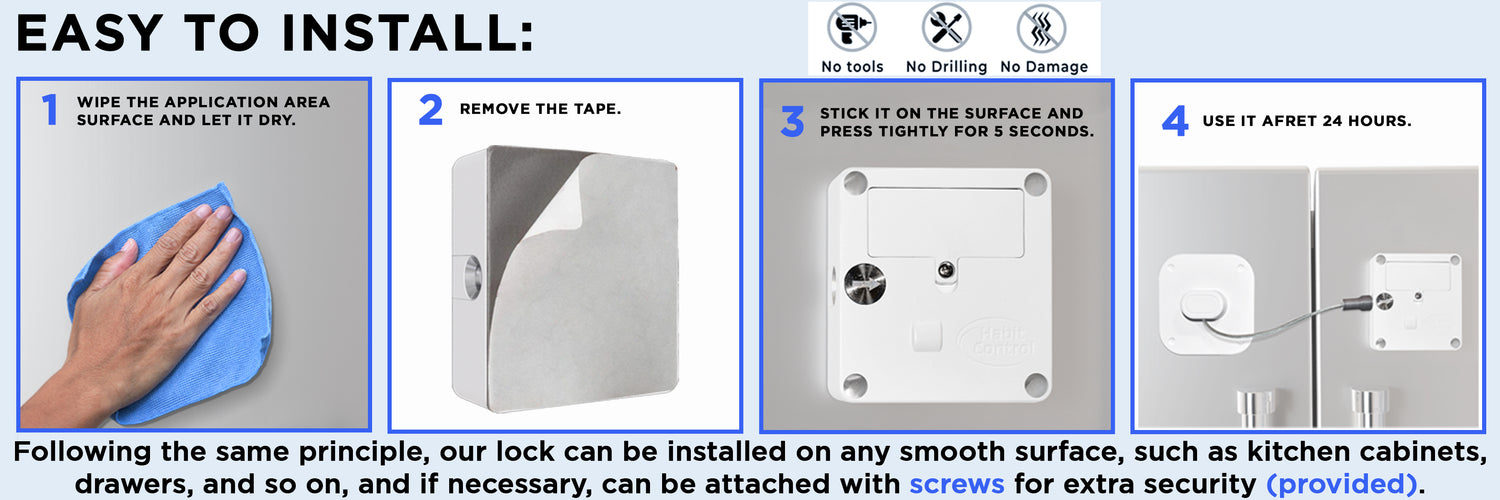 EASY TO INSTALL:

No tools No Drilling No Damage

1 WIPE THE APPLICATION AREA SURFACE AND LET IT DRY.

2 REMOVE THE TAPE.

3 STICK IT ON THE SURFACE AND PRESS TIGHTLY FOR 5 SECONDS.

Habit Control

4 USE IT AFRET 24 HOURS.

Following the same principle, our lock can be installed on any smooth surface, such as kitchen cabinets, drawers, and so on, and if necessary, can be attached with screws for extra security (provided).