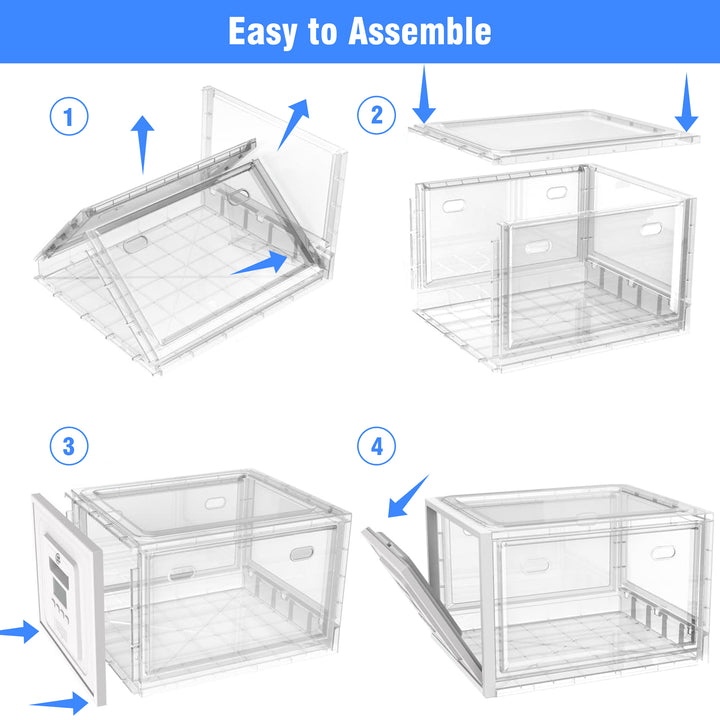 Easy to Assemble

1

2

3

4