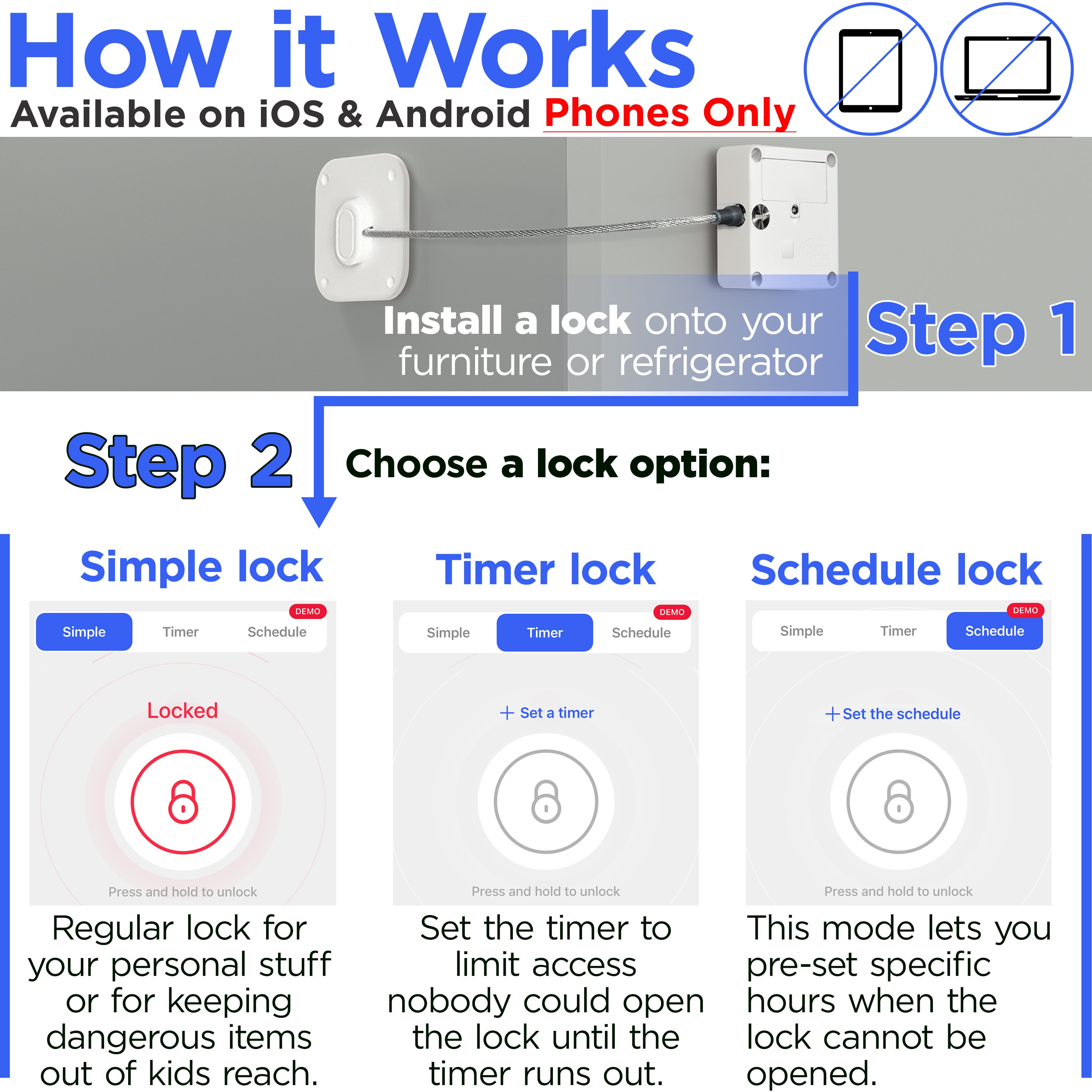 How it Works
Available on iOS & Android Phones Only

Install a lock onto your furniture or refrigerator

Step 1

Step 2

Choose a lock option:

Simple lock

DEMO
Simple Timer Schedule

Locked

Press and hold to unlock

Regular lock for your personal stuff or for keeping dangerous items out of kids reach.

Timer lock

DEMO
Simple Timer Schedule

+ Set a timer

Press and hold to unlock

Set the timer to limit access nobody could open the lock until the timer runs out.

Schedule lock

DEMO
Simple Timer Schedule

+ Set the schedule

Press and hold to unlock

This mode lets you pre-set specific hours when the lock cannot be opened.